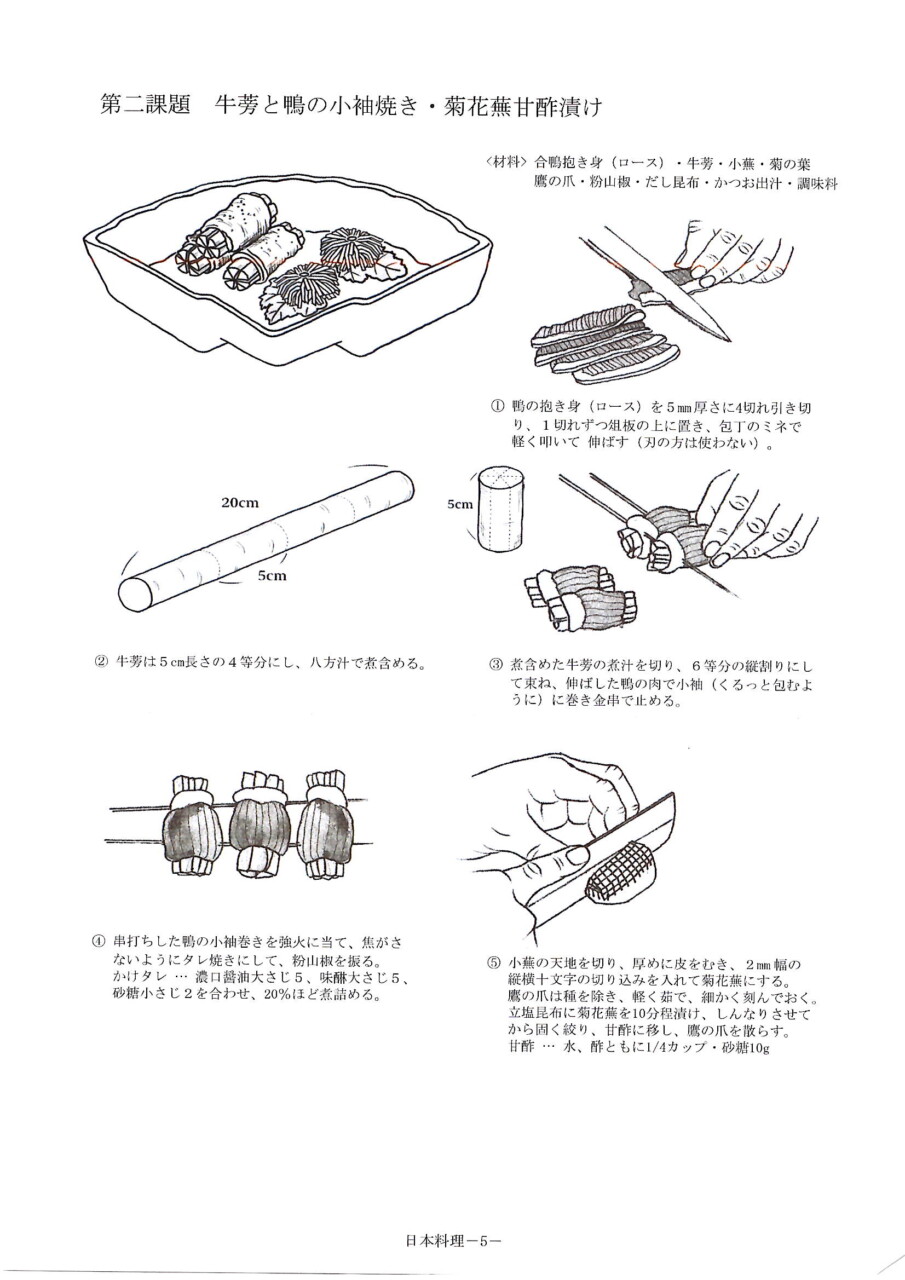 第二課題　牛蒡と鴨の小袖焼き・菊花蕪甘酢漬け

〈材料〉合鴨抱き身（ロース）・牛蒡・小蕪・菊の葉
鷹の爪・粉山椒・だし昆布・かつお出汁・調味料

① 鴨の抱き身（ロース）を５㎜厚さに4切れ引き切り、１切れずつ俎板の上に置き、包丁のミネで軽く叩いて 伸ばす（刃の方は使わない）。

20cm

5cm

5cm

② 牛蒡は５㎝長さの４等分にし、八方汁で煮含める。

③ 煮含めた牛蒡の煮汁を切り、６等分の縦割りにして束ね、伸ばした鴨の肉で小袖（くるっと包むように）に巻き金串で止める。

④ 串打ちした鴨の小袖巻きを強火に当て、焦がさないようにタレ焼きにして、粉山椒を振る。
かけタレ … 濃口醤油大さじ５、味醂大さじ５、砂糖小さじ２を合わせ、20%ほど煮詰める。

⑤ 小蕪の天地を切り、厚めに皮をむき、２㎜幅の縦横十文字の切り込みを入れて菊花蕪にする。
鷹の爪は種を除き、軽く茹で、細かく刻んでおく。
立塩昆布に菊花蕪を10分程漬け、しんなりさせてから固く絞り、甘酢に移し、鷹の爪を散らす。
甘酢 … 水、酢ともに1/4カップ・砂糖10g

日本料理－5－